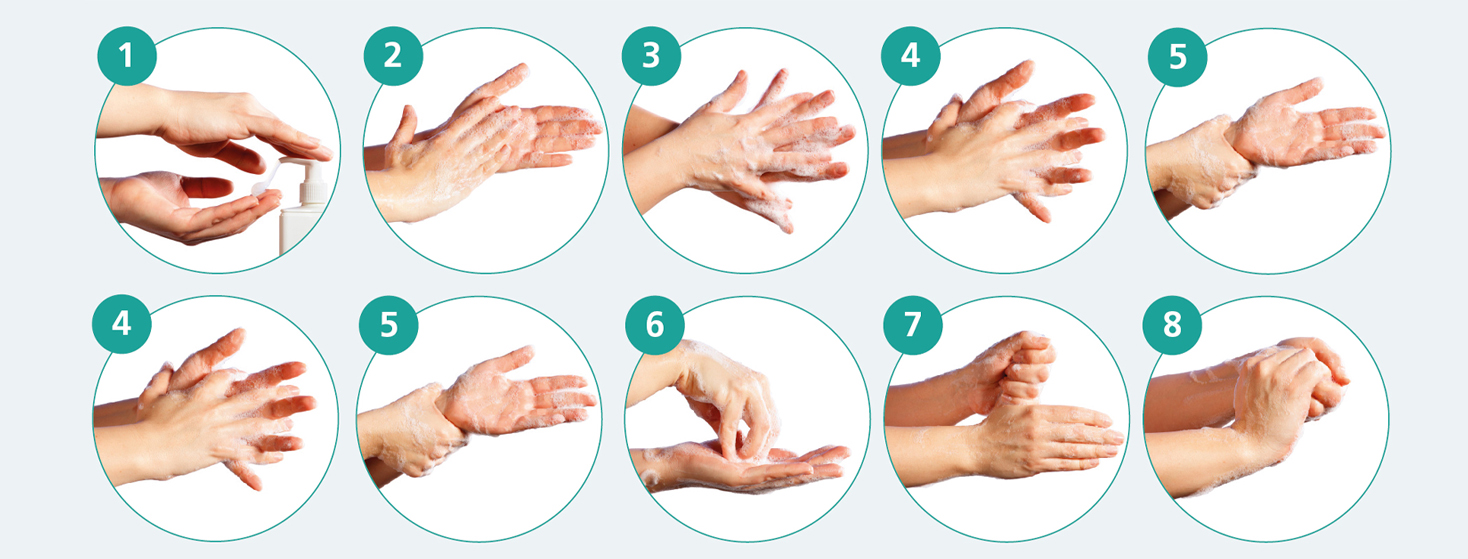 1
2
3
4
5
4
5
6
7
8